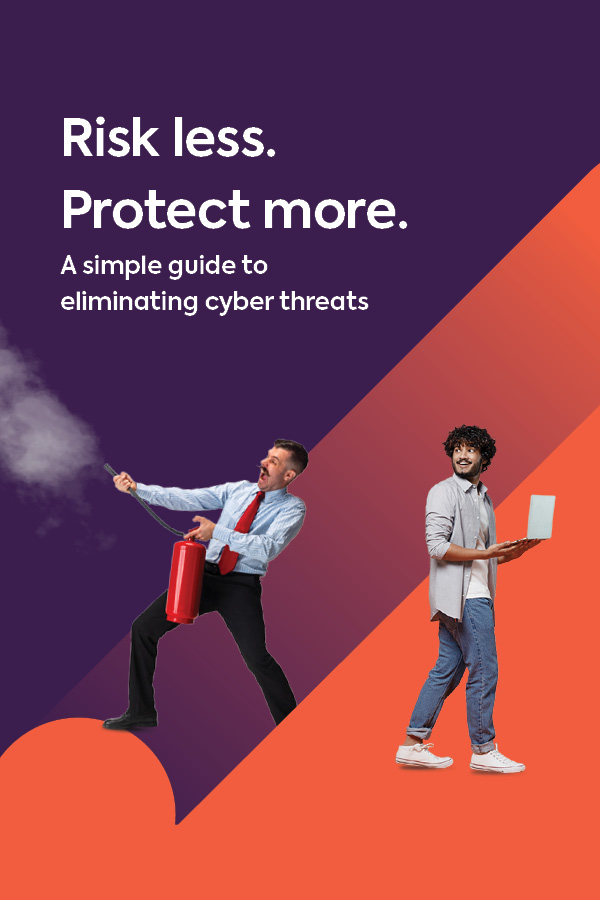 Risk less.
Protect more.

A simple guide to eliminating cyber threats